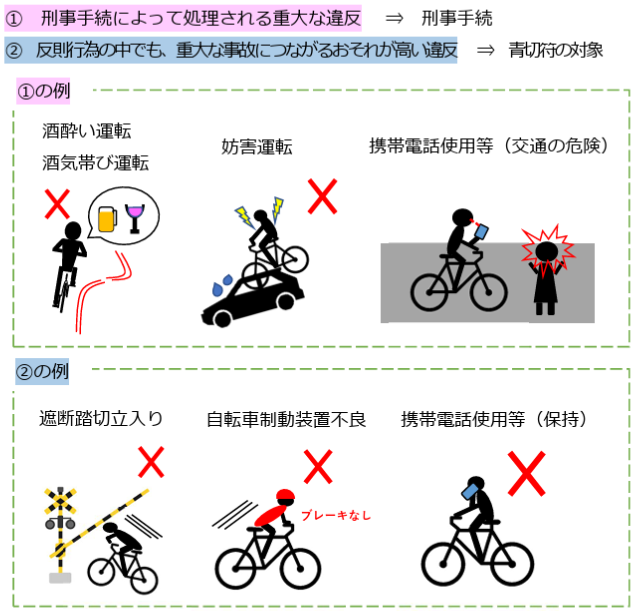 ① 刑事手続によって処理される重大な違反 ⇒ 刑事手続
② 反則行為の中でも、重大な事故につながるおそれが高い違反 ⇒ 青切符の対象

①の例

酒酔い運転
酒気帯び運転

妨害運転

携帯電話使用等（交通の危険）

②の例

遮断踏切立入り

自転車制動装置不良

ブレーキなし

携帯電話使用等（保持）